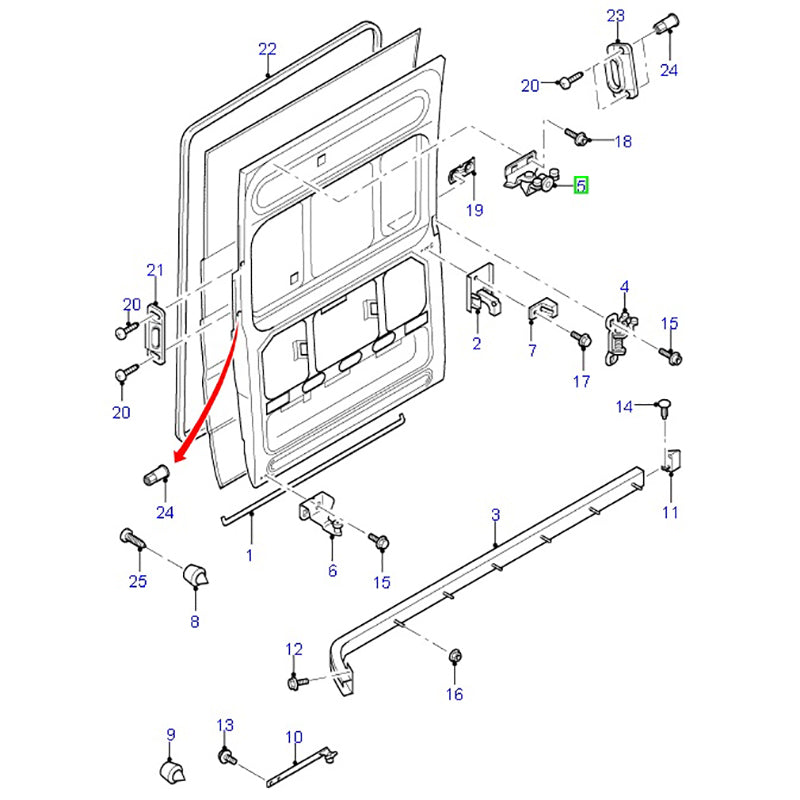 22
23
24
20
18
5
19
21
20
20
4
15
2
7
17
14
24
11
3
1
6
15
25
8
12
16
9
13
10