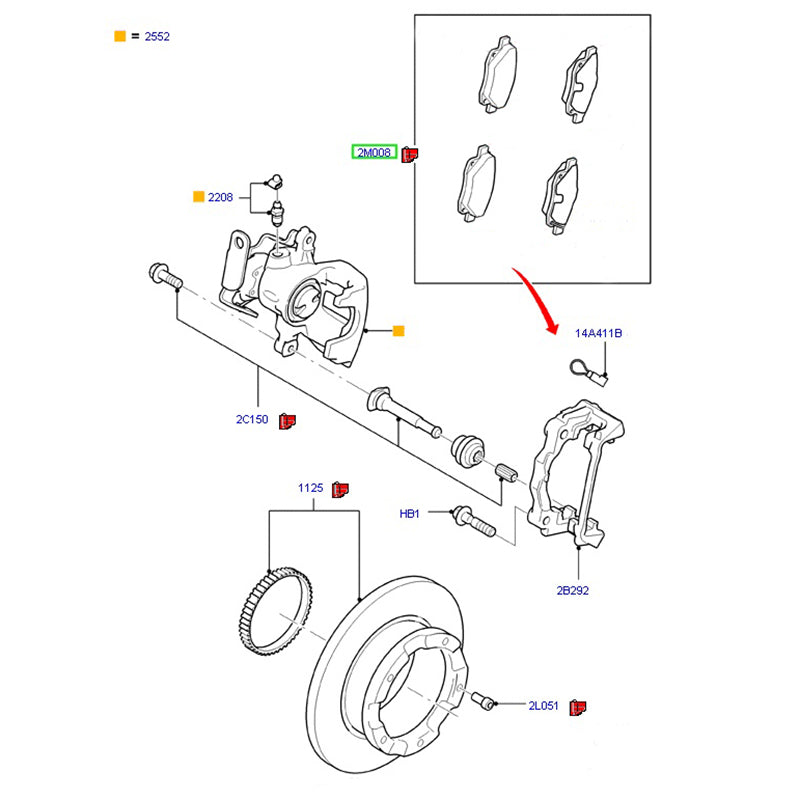 = 2552

2M008

2208

14A411B

2C150

1125

HB1

2B292

2L051