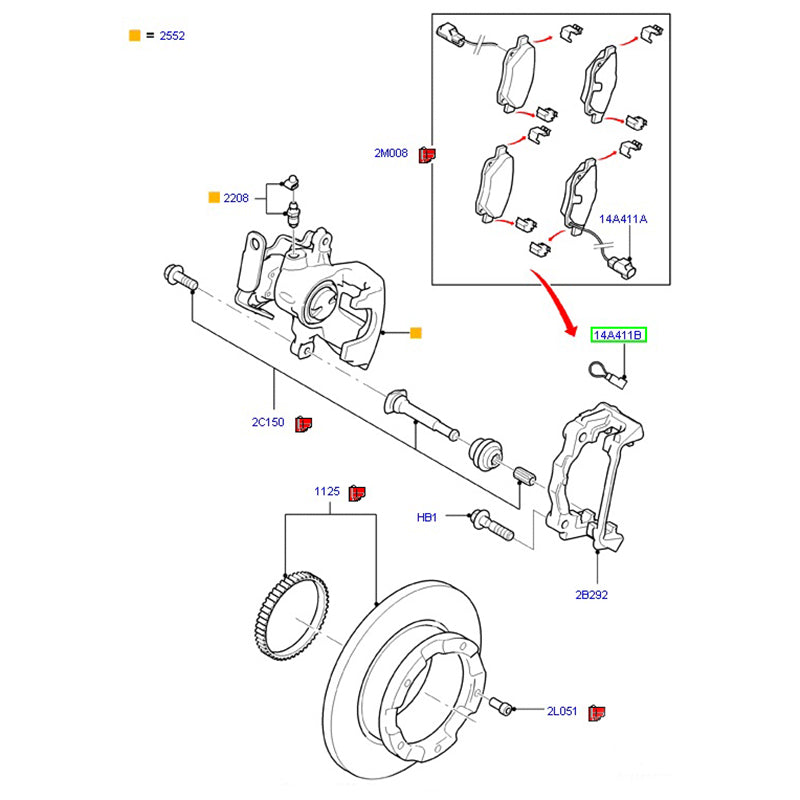 = 2552

2M008

2208

14A411A

14A411B

2C150

1125

HB1

2B292

2L051