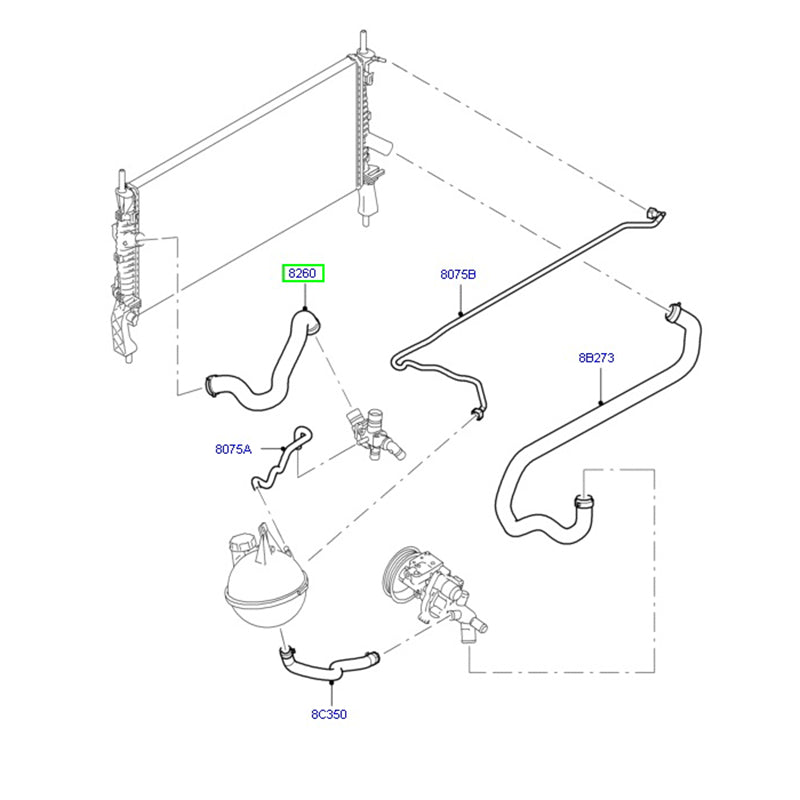 8260

8075B

8B273

8075A

8C350