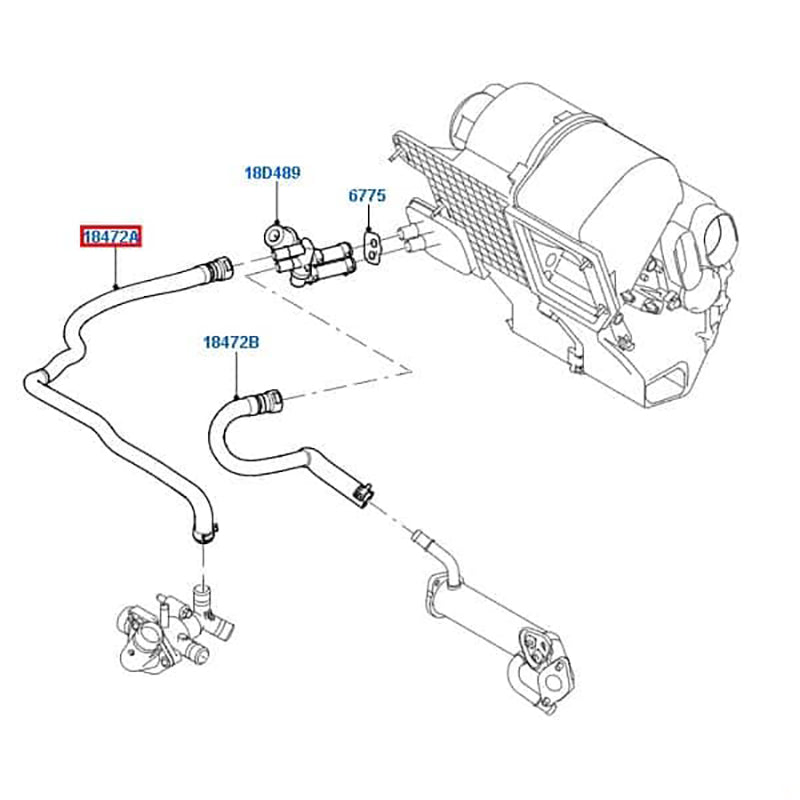 18D489
6775
18472A
18472B