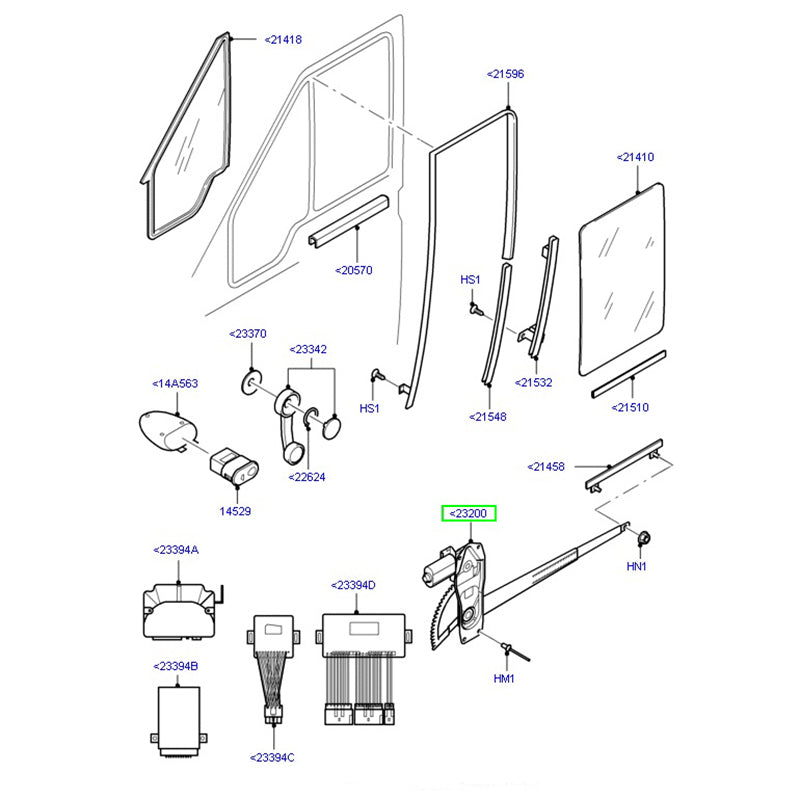 <21418

<21596

<21410

<20570

HS1

<23370

<23342

<14A563

HS1

<21532

<21548

<21510

<22624

14529

<21458

<23200

HN1

<23394A

<23394D

HM1

<23394B

<23394C