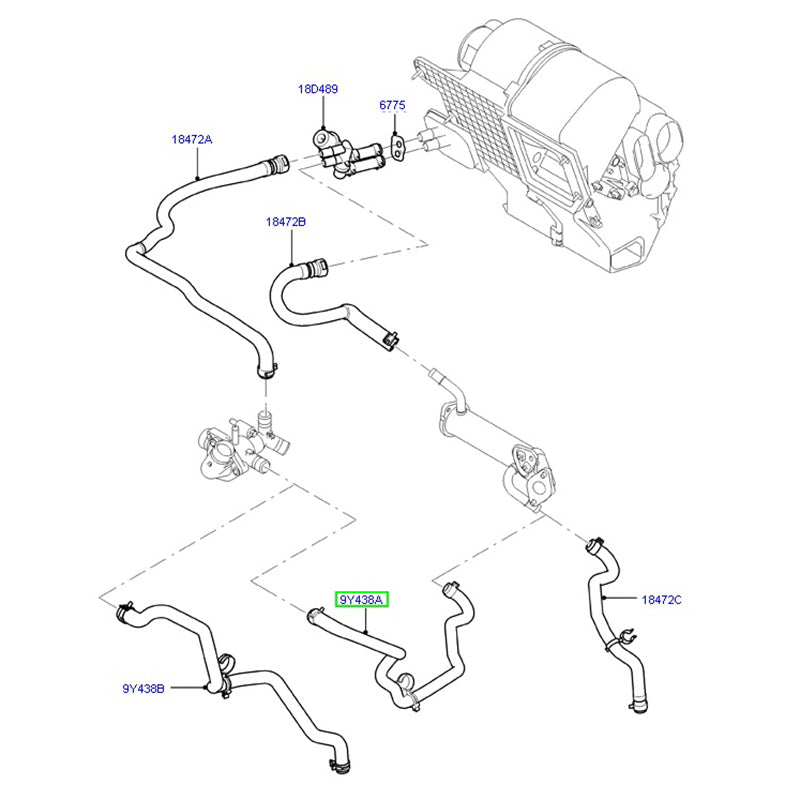 18D489

6775

18472A

18472B

9Y438A

18472C

9Y438B