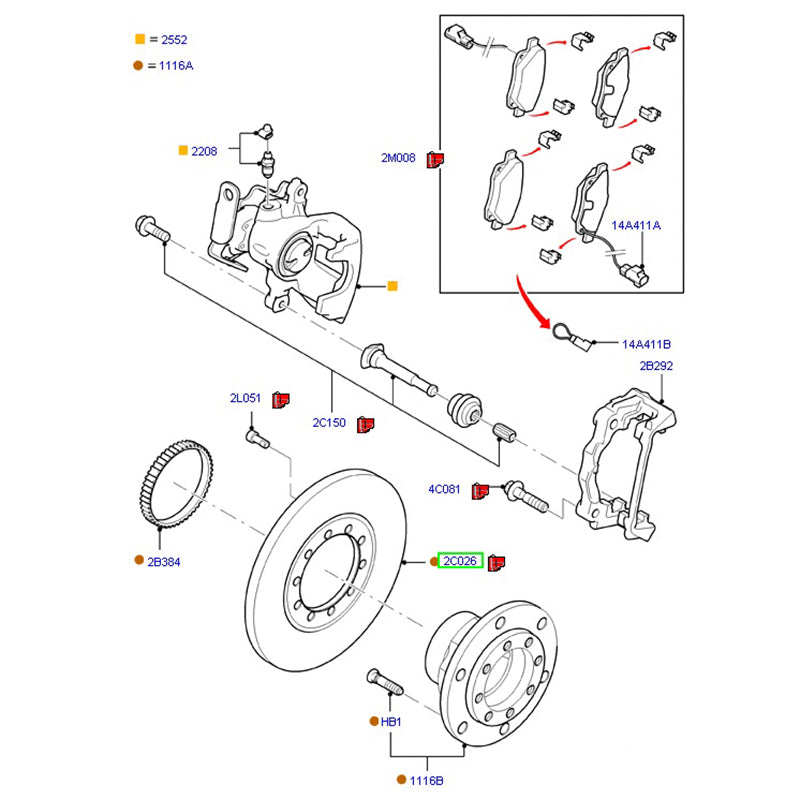 = 2552
= 1116A
2208
2M008
14A411A
14A411B
2B292
2L051
2C150
4C081
2B384
2C026
HB1
1116B