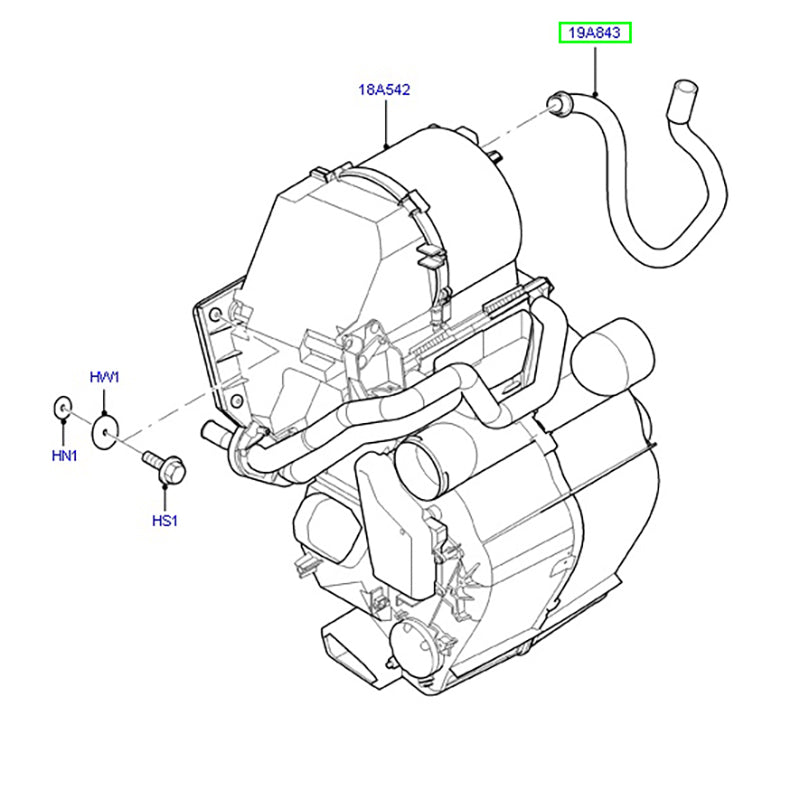 19A843

18A542

HW1

HN1

HS1