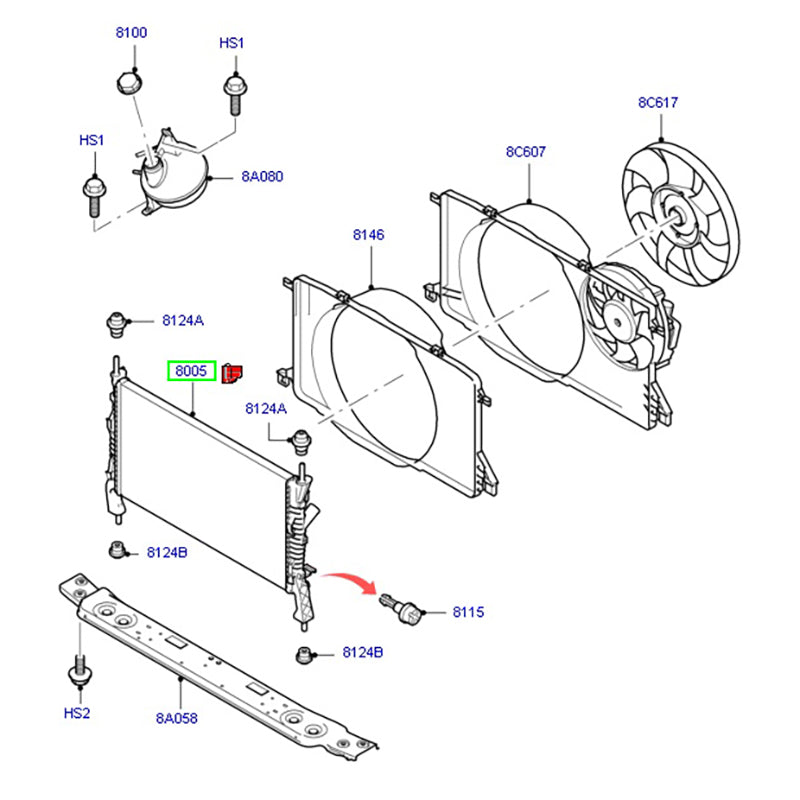 8100
HS1
HS1
8A080
8C617
8C607
8146
8124A
8005
8124A
8124B
8115
8124B
HS2
8A058