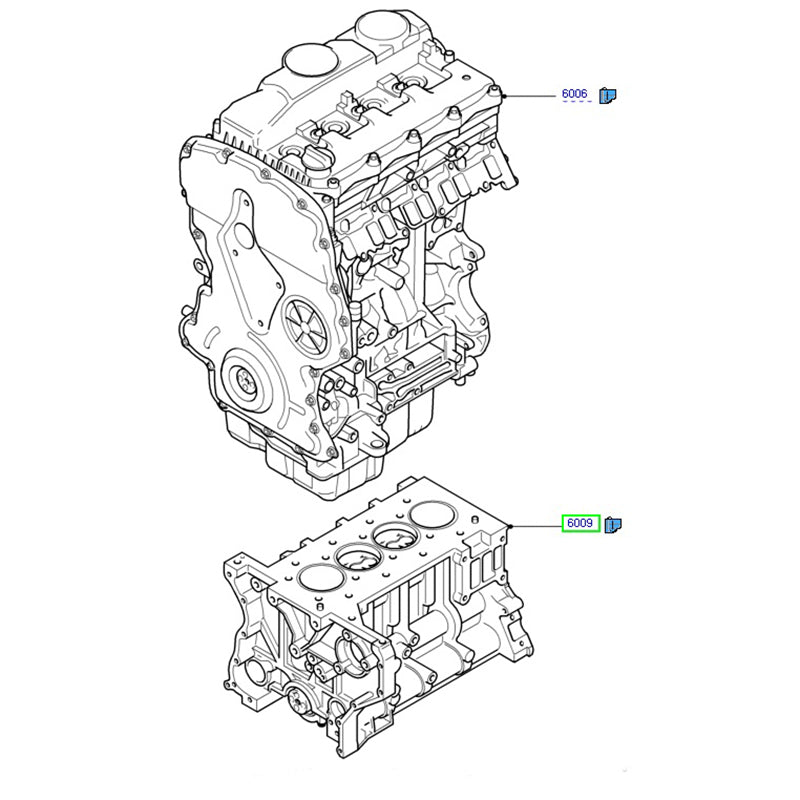 6006

6009