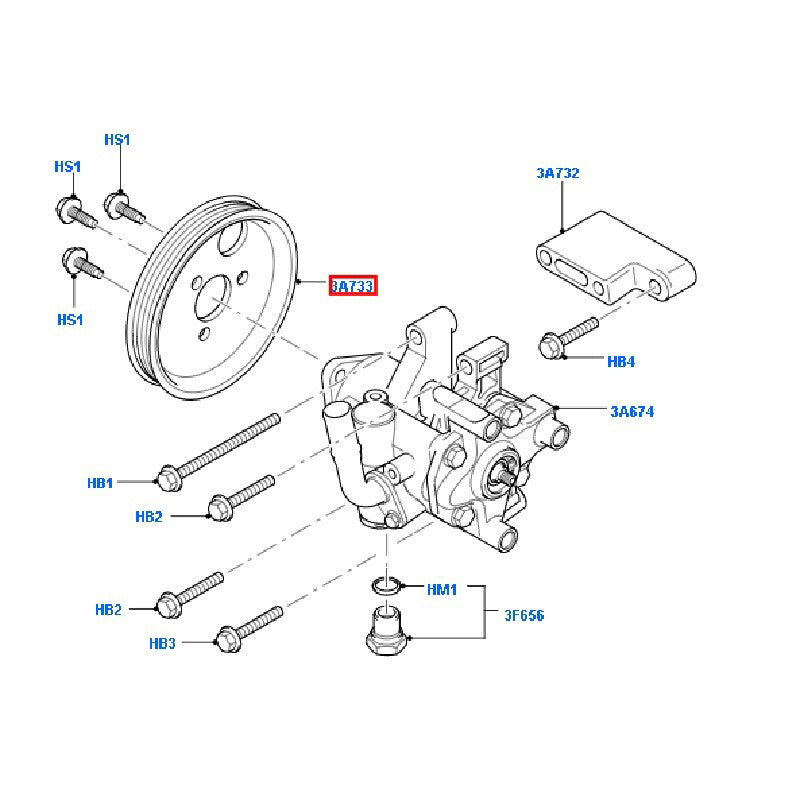 HS1
HS1
HS1
3A733
3A732
HB4
3A674
HB1
HB2
HB2
HB3
HM1
3F656