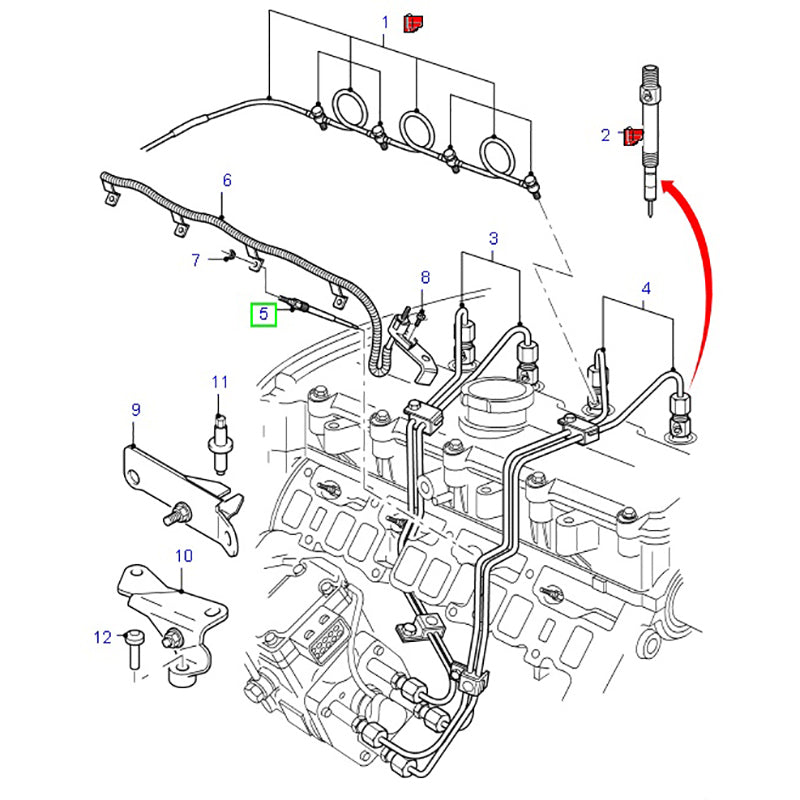 1
2
6
3
7
8
4
5
11
9
10
12