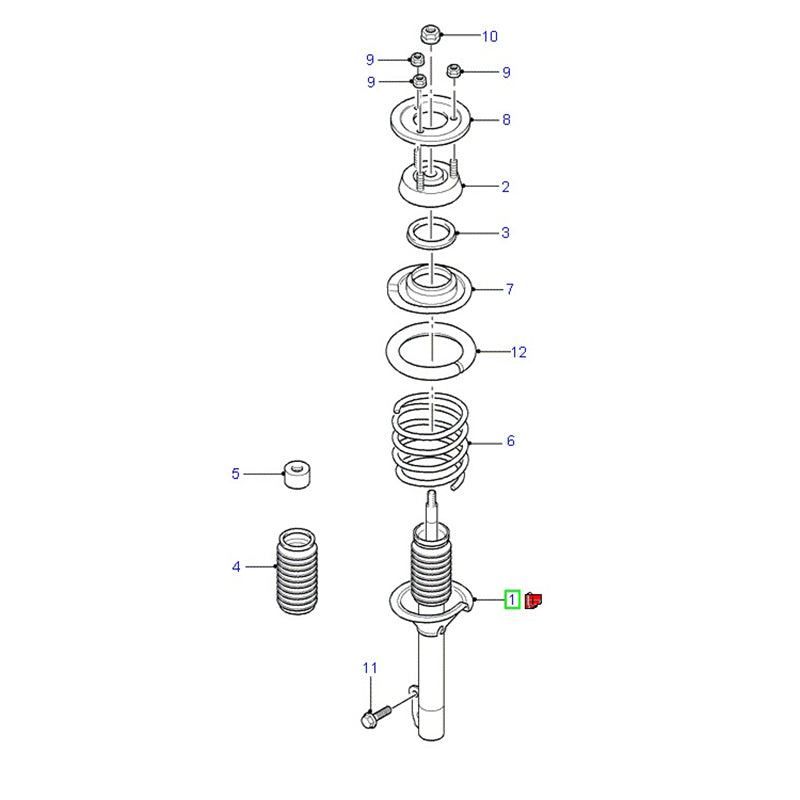 10
9
9
9
8
2
3
7
12
6
5
4
1
11